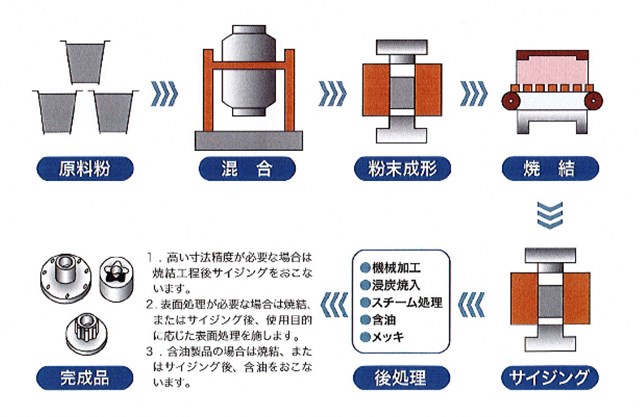 原料粉

混　合

粉末成形

焼　結

サイジング

●機械加工
●浸炭焼入
●スチーム処理
●含油
●メッキ

後処理

1．高い寸法精度が必要な場合は焼結工程後サイジングをおこないます。
2．表面処理が必要な場合は焼結、またはサイジング後、使用目的に応じた表面処理を施します。
3．含油製品の場合は焼結、またはサイジング後、含油をおこないます。

完成品